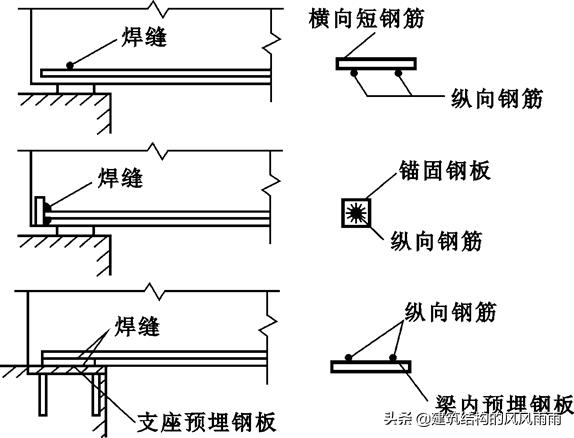 焊缝

横向短钢筋

纵向钢筋

焊缝

锚固钢板

纵向钢筋

焊缝

纵向钢筋

支座预埋钢板

梁内预埋钢板

头条 @建筑结构的风风雨雨